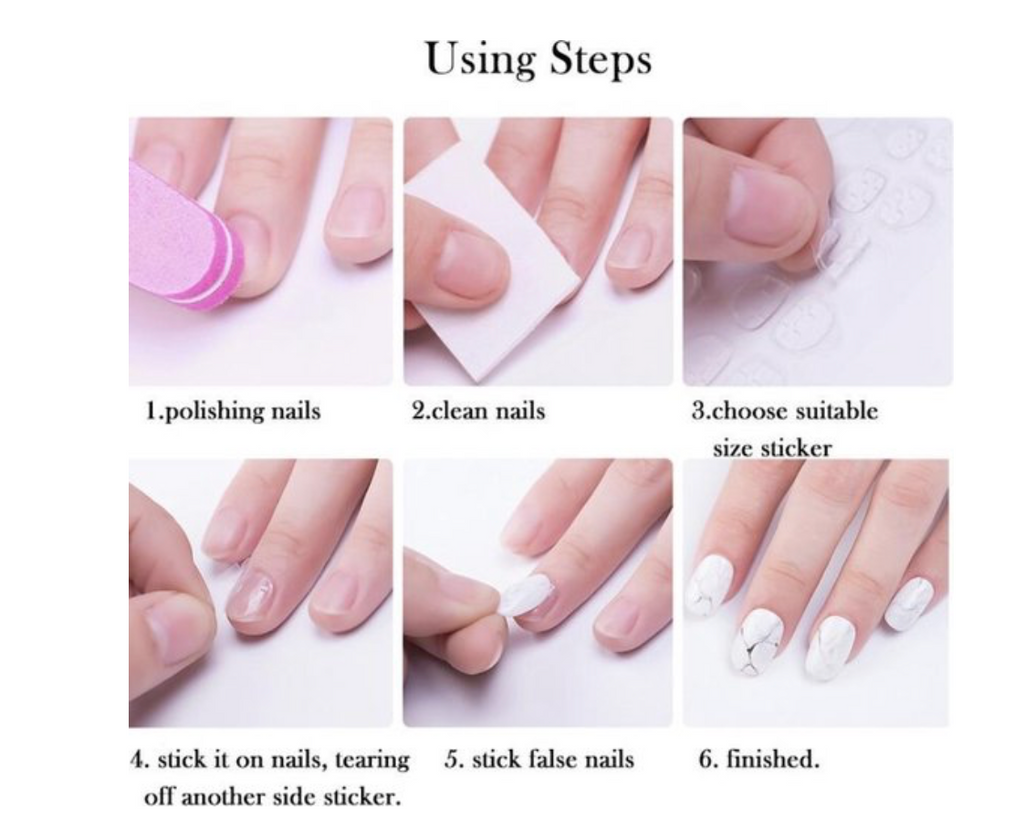 Using Steps

1.polishing nails

2.clean nails

3.choose suitable size sticker

4. stick it on nails, tearing off another side sticker.

5. stick false nails

6. finished.