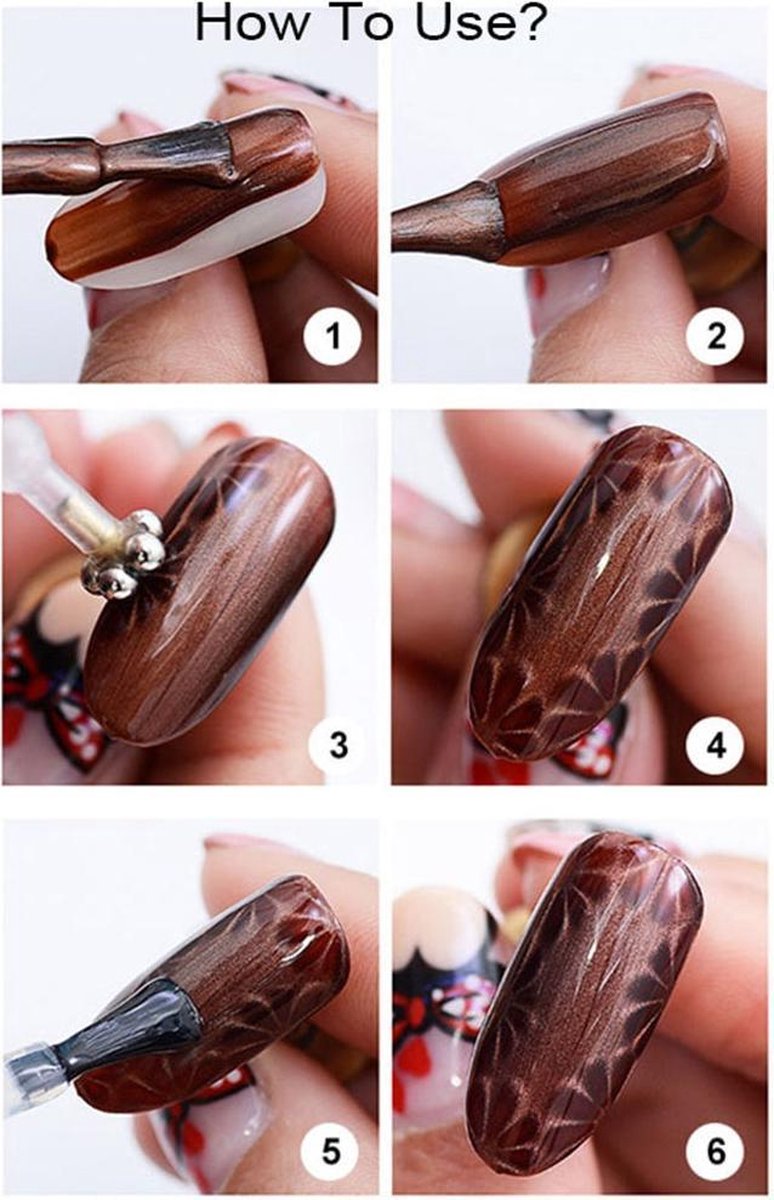 How To Use?

1

2

3

4

5

6