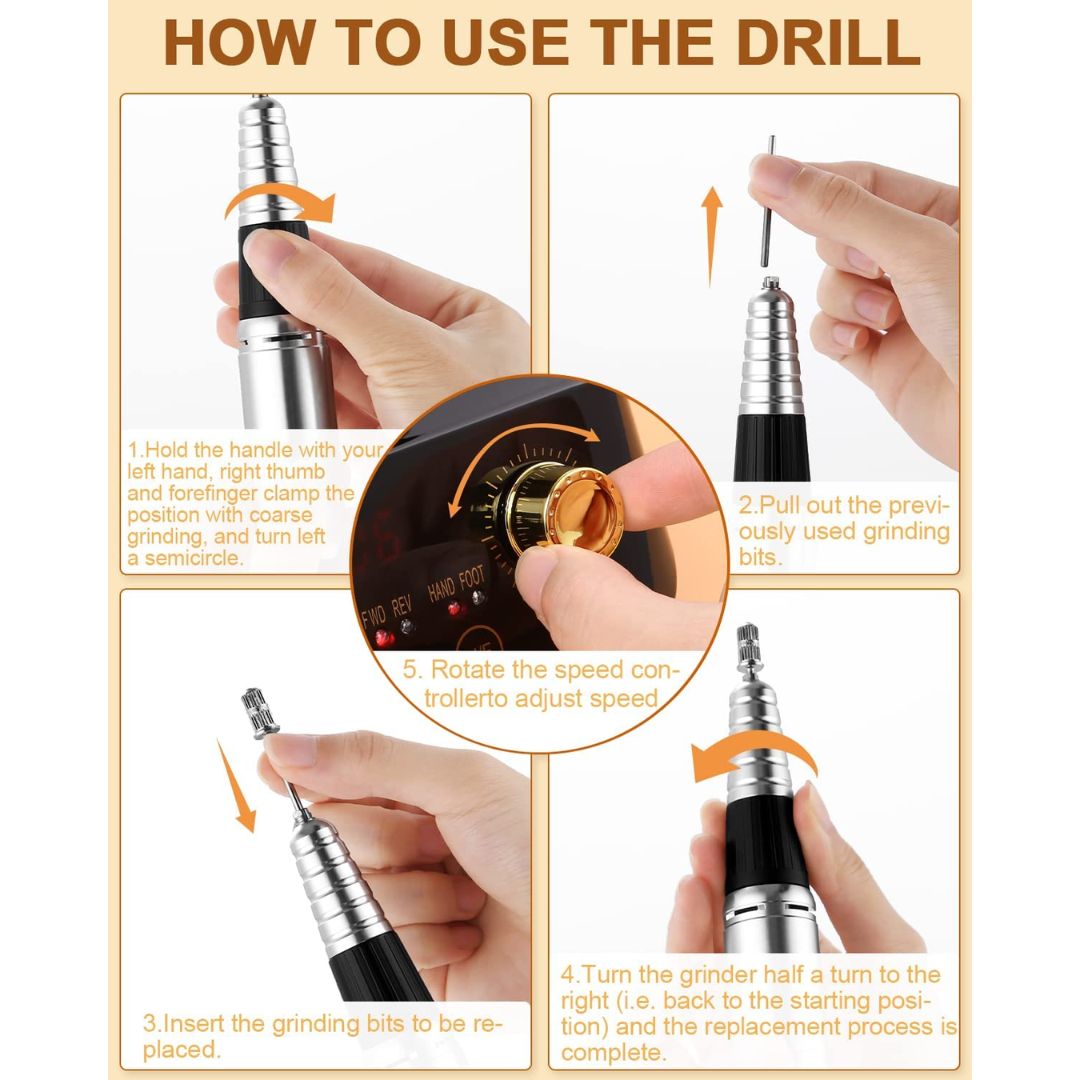 HOW TO USE THE DRILL

1.Hold the handle with your left hand, right thumb and forefinger clamp the position with coarse grinding, and turn left a semicircle.

2.Pull out the previously used grinding bits.

FWD REV HAND FOOT

5. Rotate the speed controllerto adjust speed

3.Insert the grinding bits to be replaced.

4.Turn the grinder half a turn to the right (i.e. back to the starting position) and the replacement process is complete.