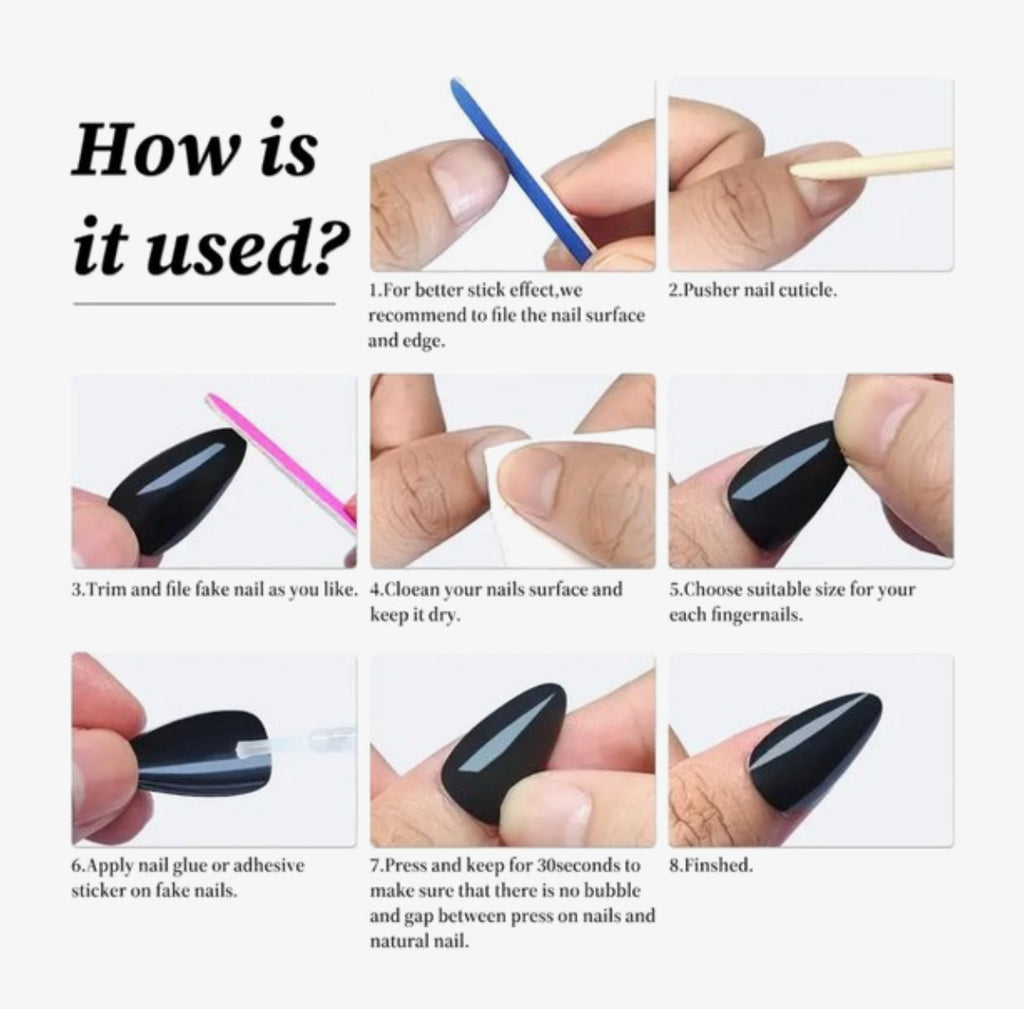 How is it used?

1.For better stick effect,we recommend to file the nail surface and edge.

2.Pusher nail cuticle.

3.Trim and file fake nail as you like.

4.Cloean your nails surface and keep it dry.

5.Choose suitable size for your each fingernails.

6.Apply nail glue or adhesive sticker on fake nails.

7.Press and keep for 30seconds to make sure that there is no bubble and gap between press on nails and natural nail.

8.Finshed.