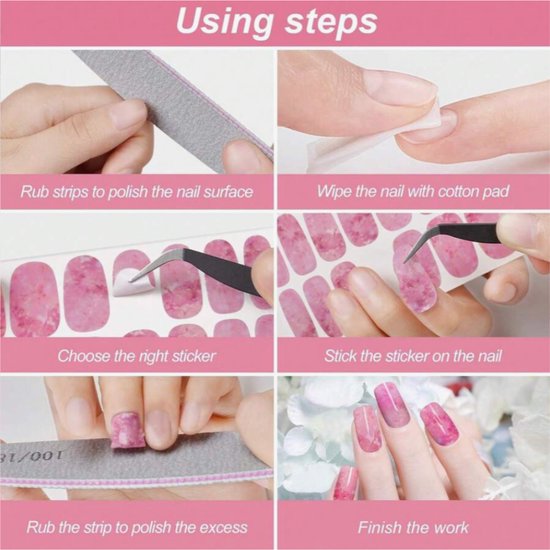 Using steps

Rub strips to polish the nail surface

Wipe the nail with cotton pad

Choose the right sticker

Stick the sticker on the nail

100/18

Rub the strip to polish the excess

Finish the work