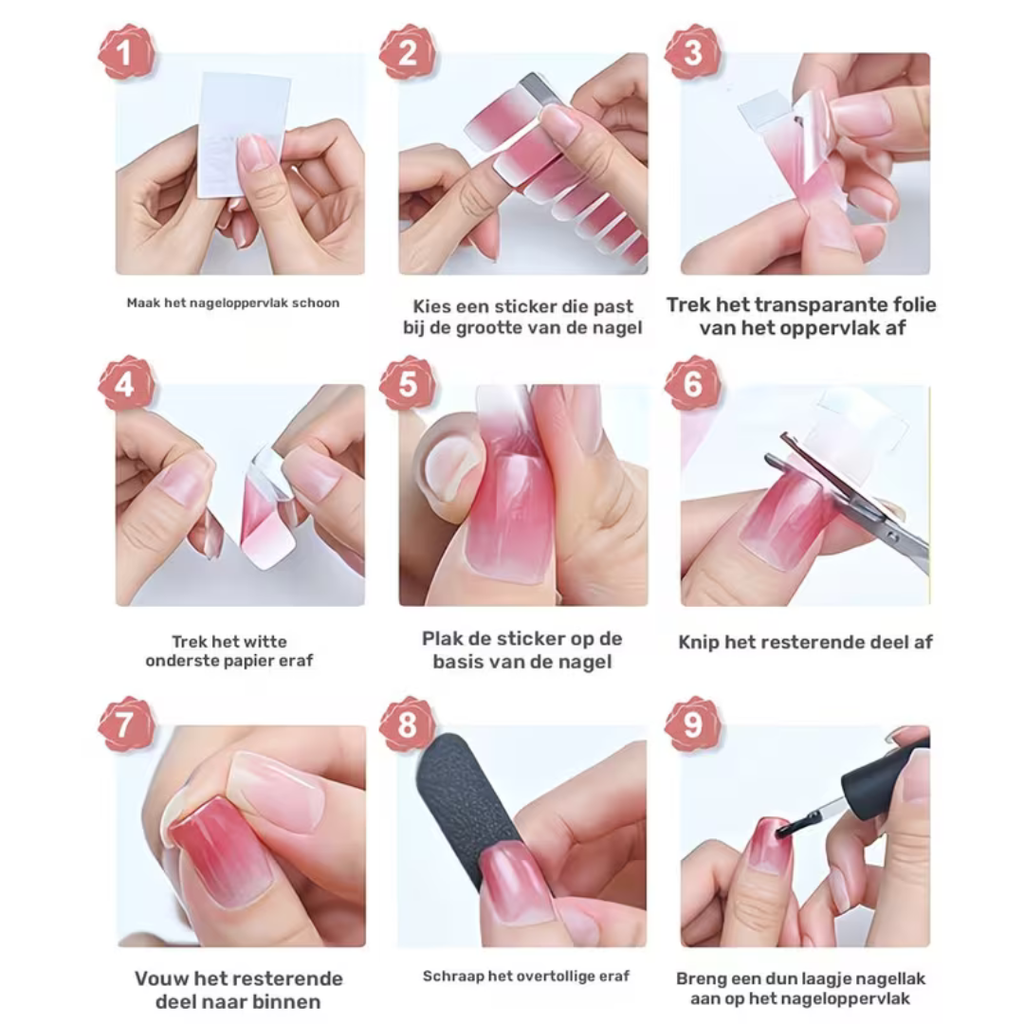 1
Maak het nageloppervlak schoon

2
Kies een sticker die past bij de grootte van de nagel

3
Trek het transparante folie van het oppervlak af

4
Trek het witte onderste papier eraf

5
Plak de sticker op de basis van de nagel

6
Knip het resterende deel af

7
Vouw het resterende deel naar binnen

8
Schraap het overtollige eraf

9
Breng een dun laagje nagellak aan op het nageloppervlak