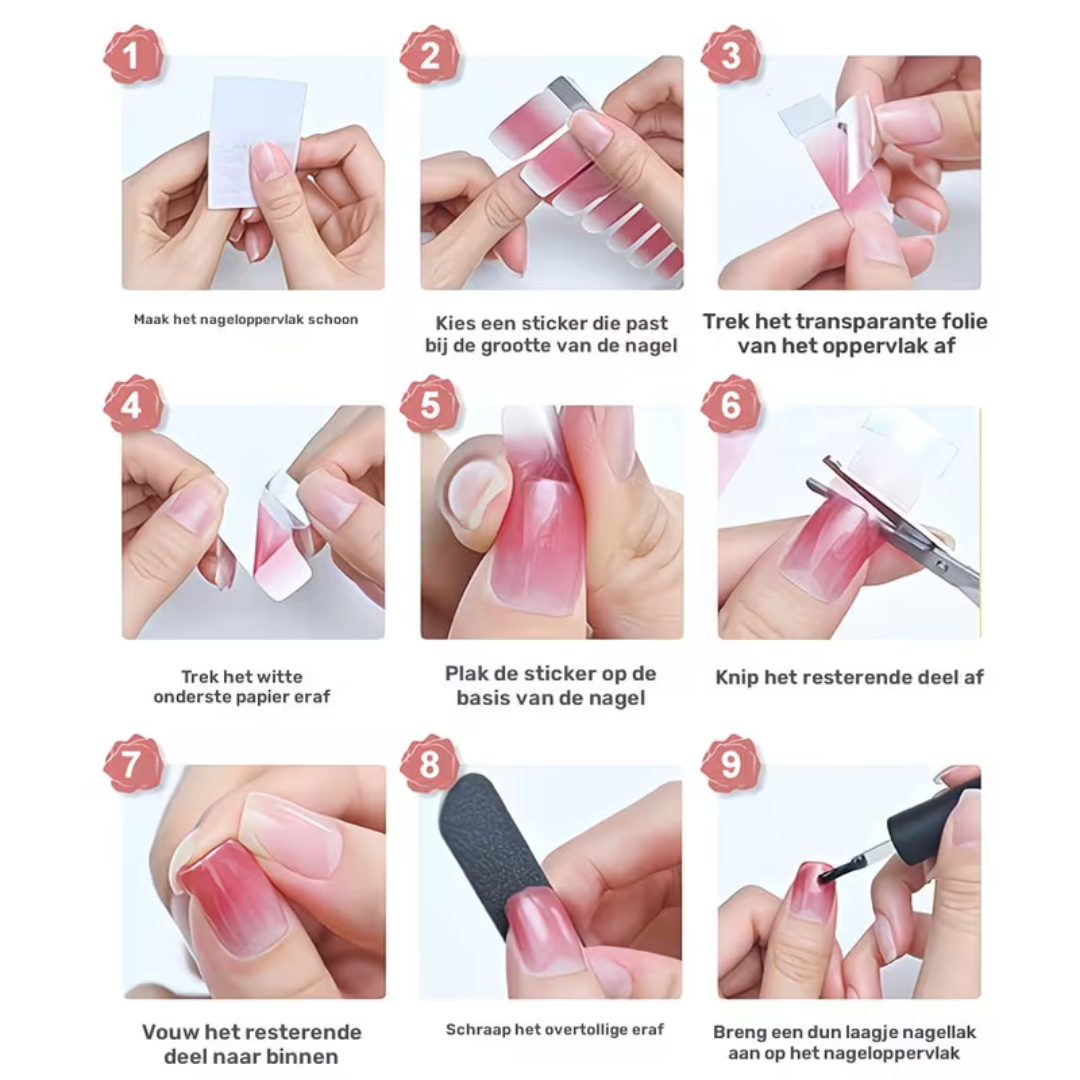 1

Maak het nageloppervlak schoon

2

Kies een sticker die past bij de grootte van de nagel

3

Trek het transparante folie van het oppervlak af

4

Trek het witte onderste papier eraf

5

Plak de sticker op de basis van de nagel

6

Knip het resterende deel af

7

Vouw het resterende deel naar binnen

8

Schraap het overtollige eraf

9

Breng een dun laagje nagellak aan op het nageloppervlak