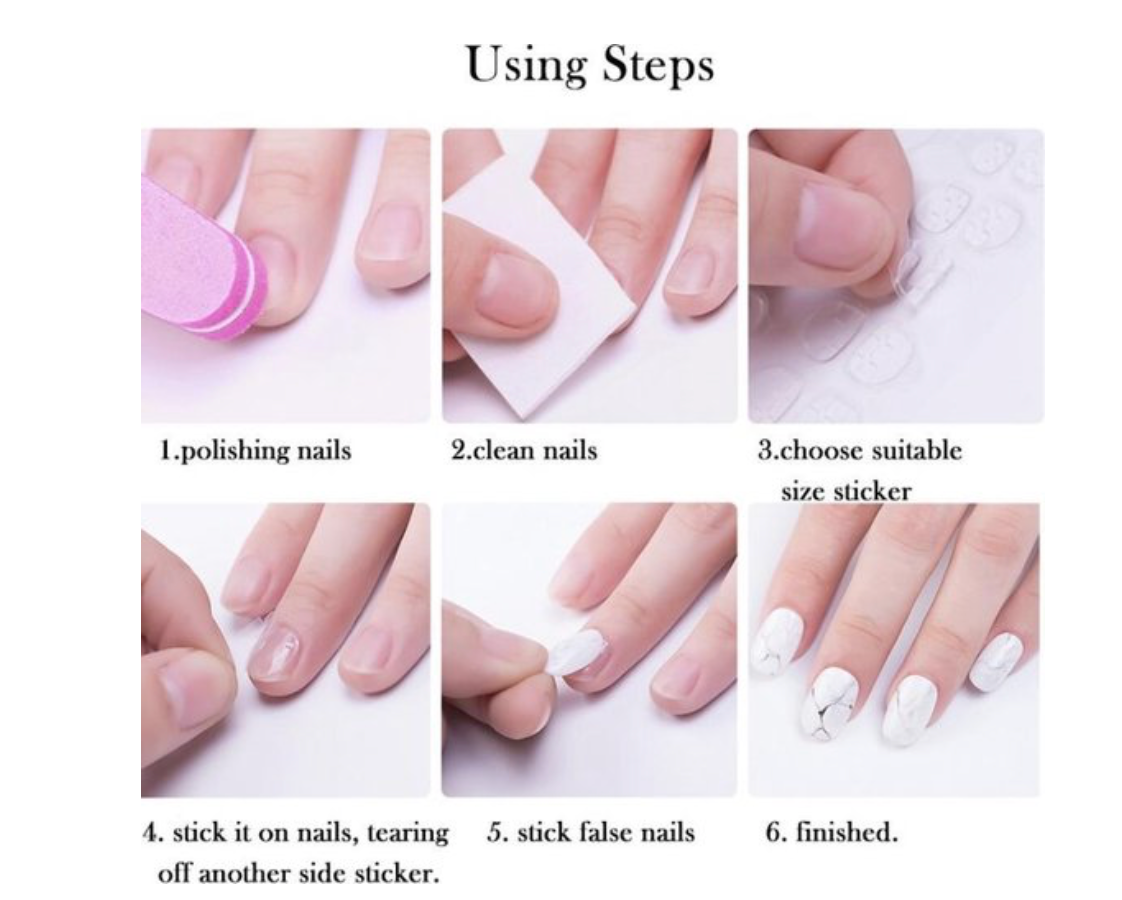 Using Steps

1.polishing nails

2.clean nails

3.choose suitable size sticker

4. stick it on nails, tearing off another side sticker.

5. stick false nails

6. finished.