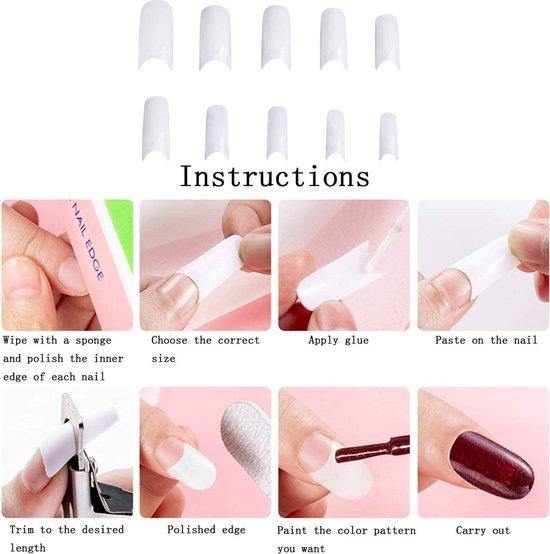 Instructions

NAIL EDGE

Wipe with a sponge and polish the inner edge of each nail

Choose the correct size

Apply glue

Paste on the nail

Trim to the desired length

Polished edge

Paint the color pattern you want

Carry out