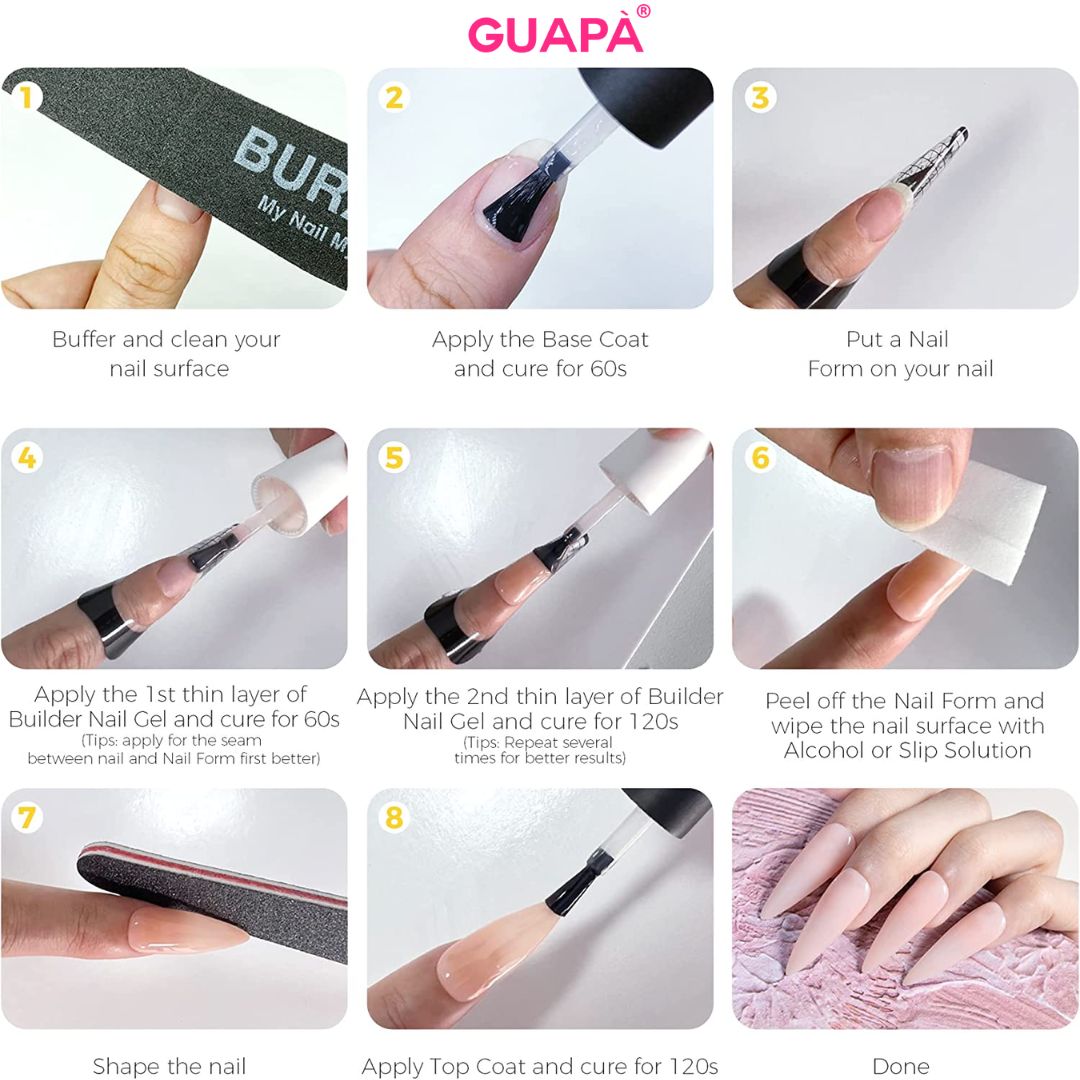 GUAPÀ®

1
BUR
My Nail M

Buffer and clean your nail surface

2

Apply the Base Coat and cure for 60s

3

Put a Nail Form on your nail

4

Apply the 1st thin layer of Builder Nail Gel and cure for 60s
(Tips: apply for the seam between nail and Nail Form first better)

5

Apply the 2nd thin layer of Builder Nail Gel and cure for 120s
(Tips: Repeat several times for better results)

6

Peel off the Nail Form and wipe the nail surface with Alcohol or Slip Solution

7

Shape the nail

8

Apply Top Coat and cure for 120s

Done