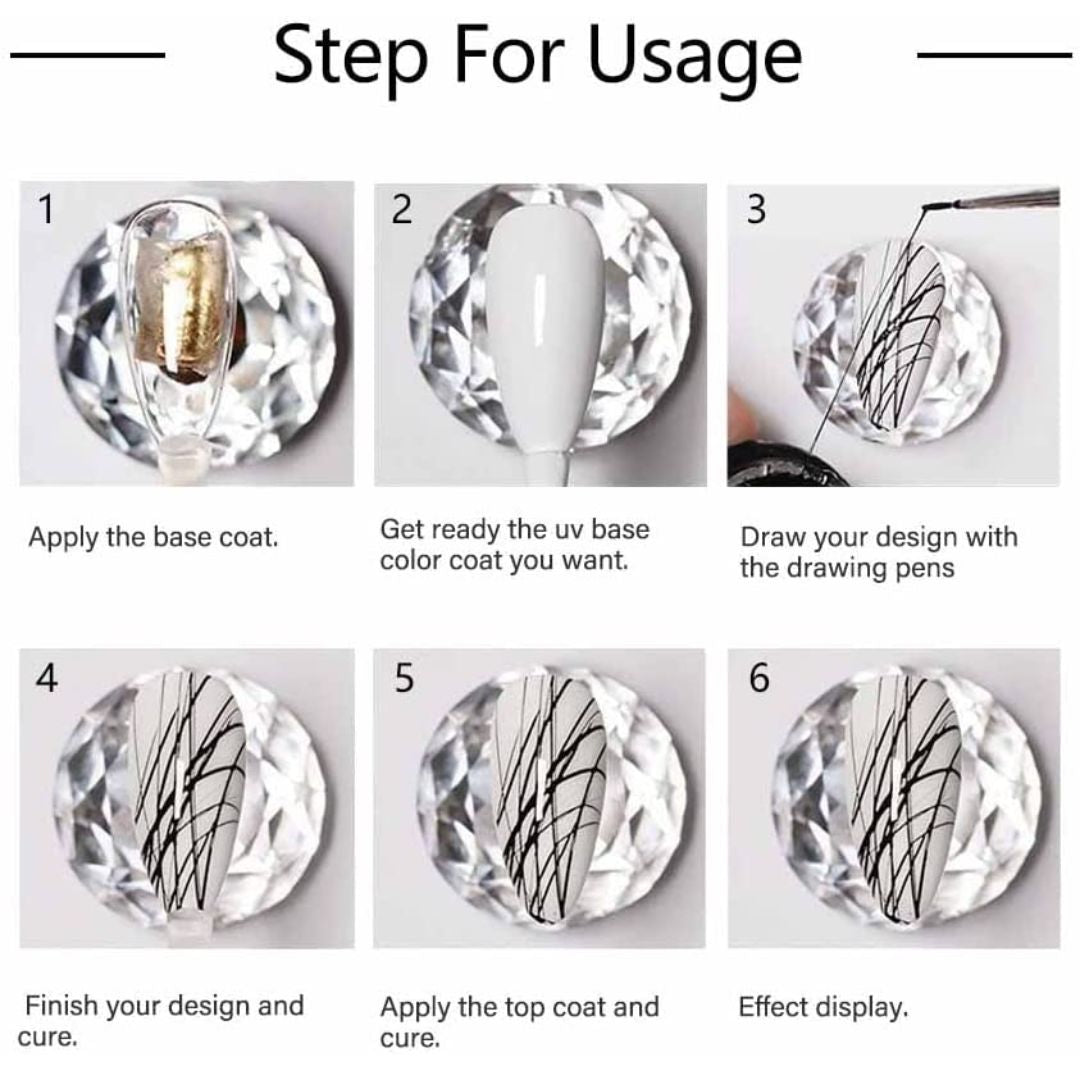 Step For Usage

1

Apply the base coat.

2

Get ready the uv base color coat you want.

3

Draw your design with the drawing pens

4

Finish your design and cure.

5

Apply the top coat and cure.

6

Effect display.