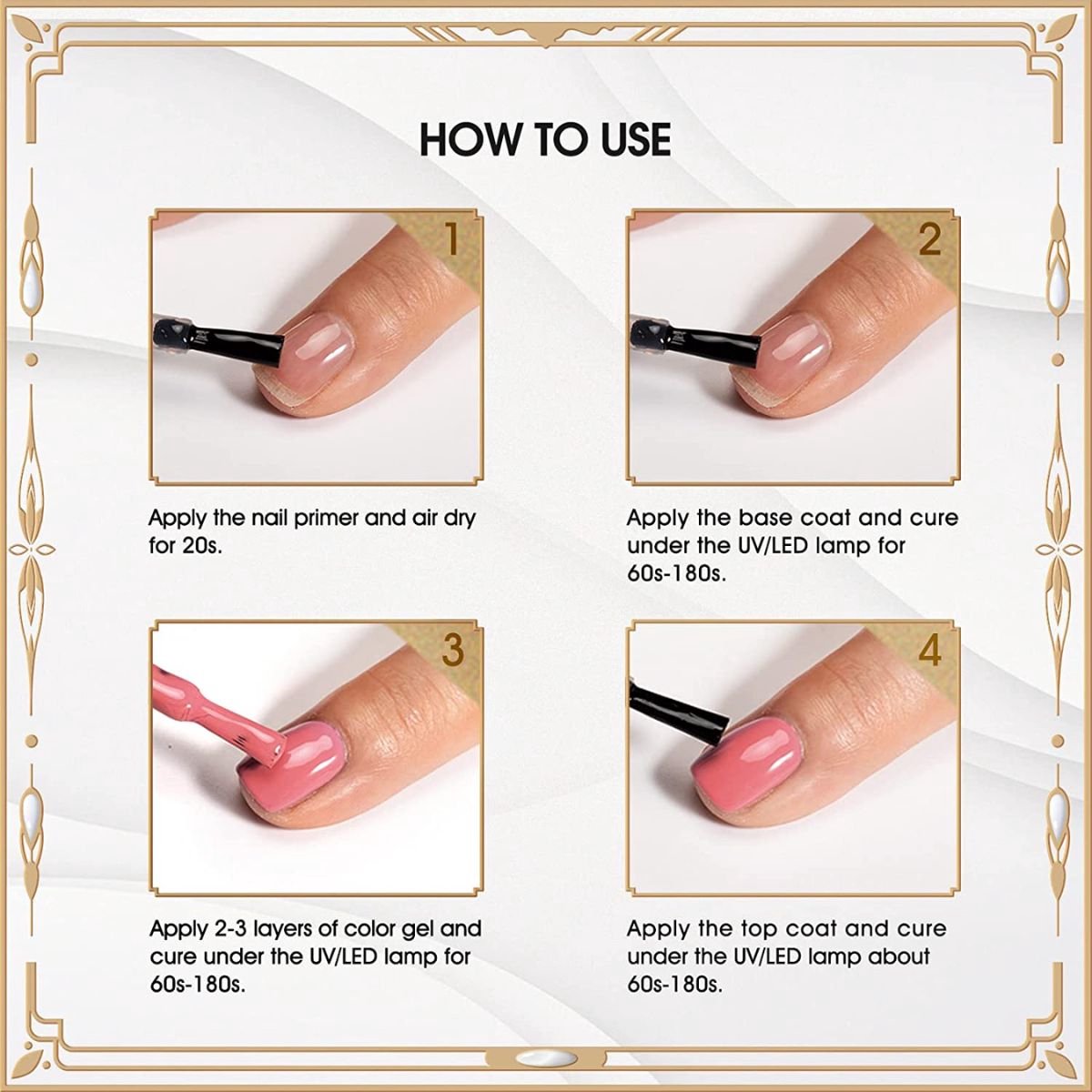 HOW TO USE

1

Apply the nail primer and air dry for 20s.

2

Apply the base coat and cure under the UV/LED lamp for 60s-180s.

3

Apply 2-3 layers of color gel and cure under the UV/LED lamp for 60s-180s.

4

Apply the top coat and cure under the UV/LED lamp about 60s-180s.