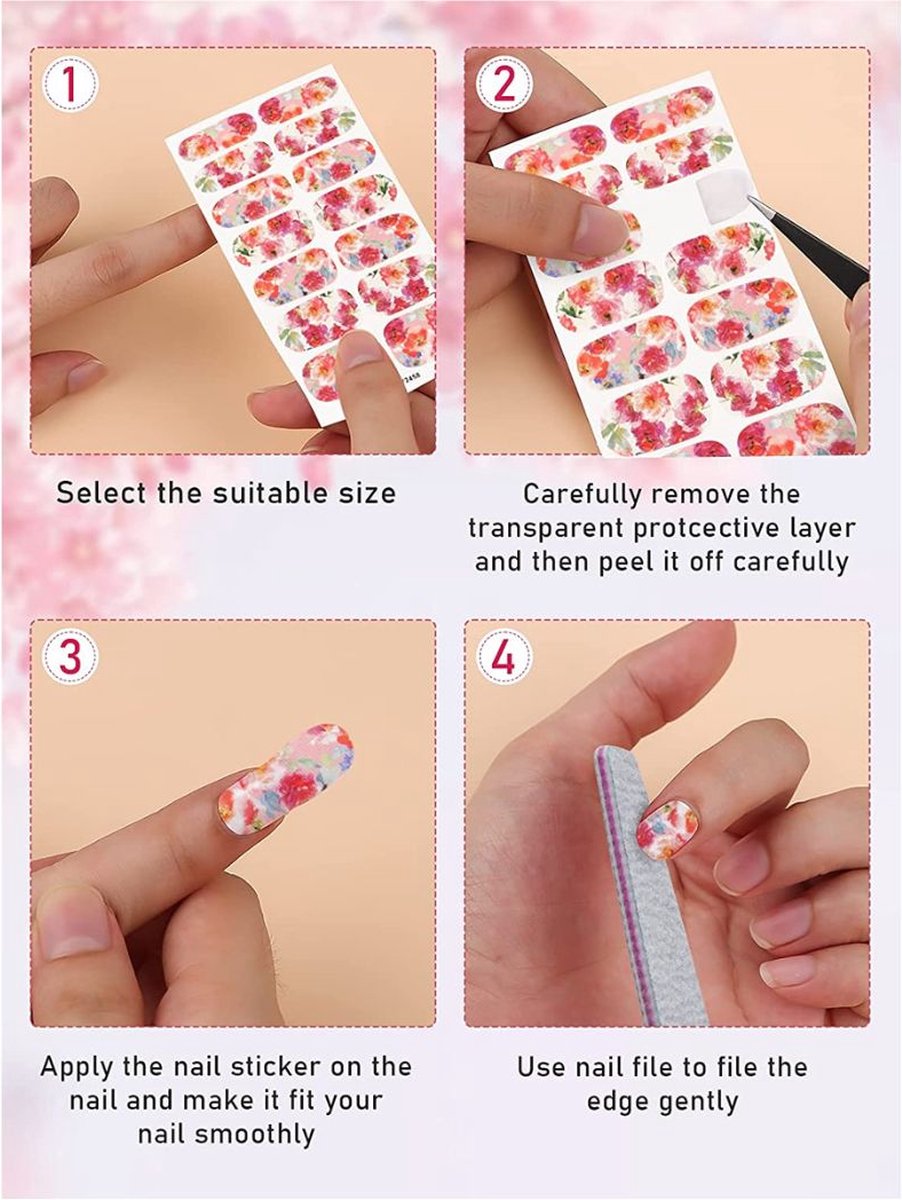 1

Select the suitable size

2

Carefully remove the transparent protcective layer and then peel it off carefully

3

Apply the nail sticker on the nail and make it fit your nail smoothly

4

Use nail file to file the edge gently