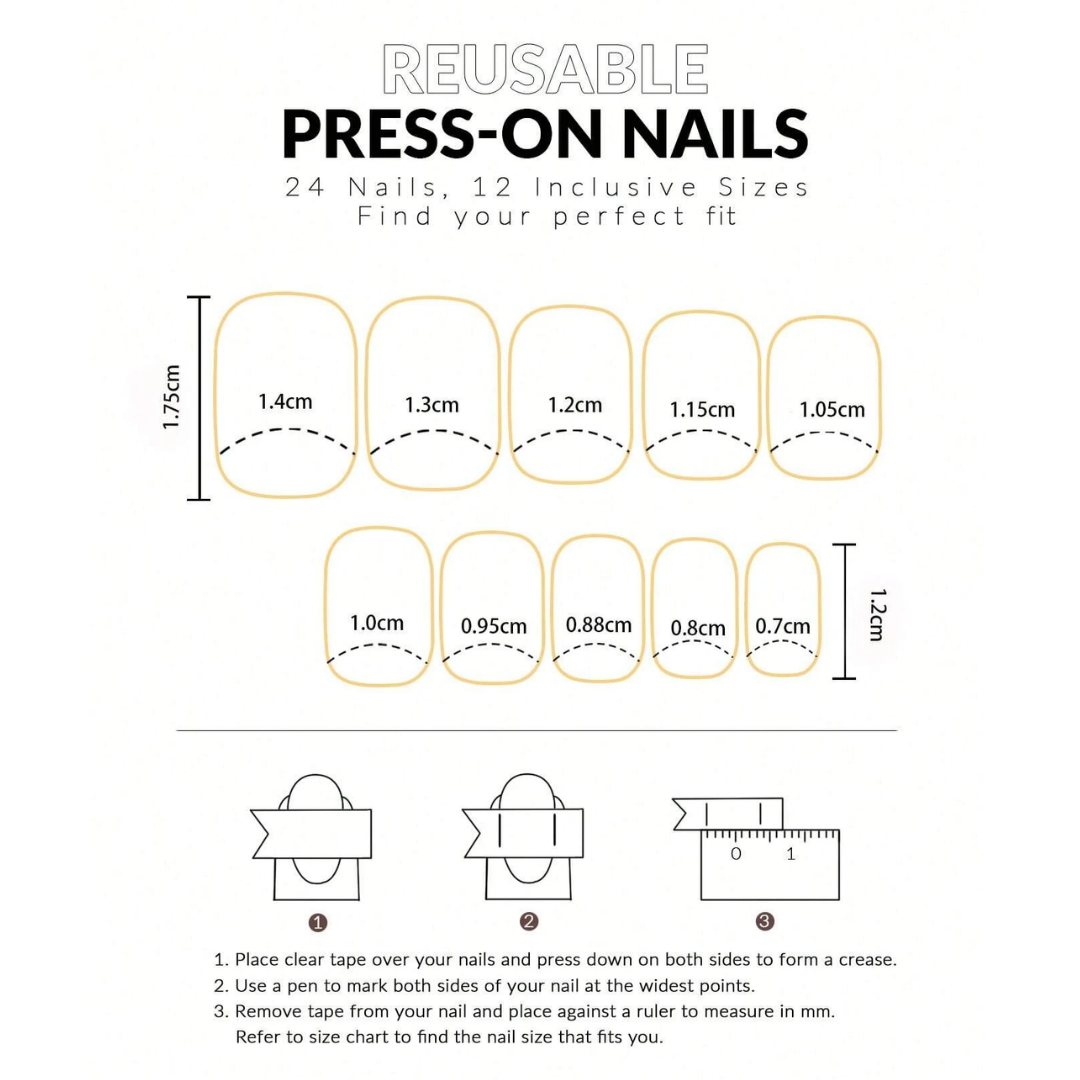 REUSABLE
PRESS-ON NAILS
24 Nails, 12 Inclusive Sizes
Find your perfect fit

1.75cm

1.4cm 1.3cm 1.2cm 1.15cm 1.05cm

1.0cm 0.95cm 0.88cm 0.8cm 0.7cm

1.2cm

0 1

1 2 3

1. Place clear tape over your nails and press down on both sides to form a crease.
2. Use a pen to mark both sides of your nail at the widest points.
3. Remove tape from your nail and place against a ruler to measure in mm. Refer to size chart to find the nail size that fits you.