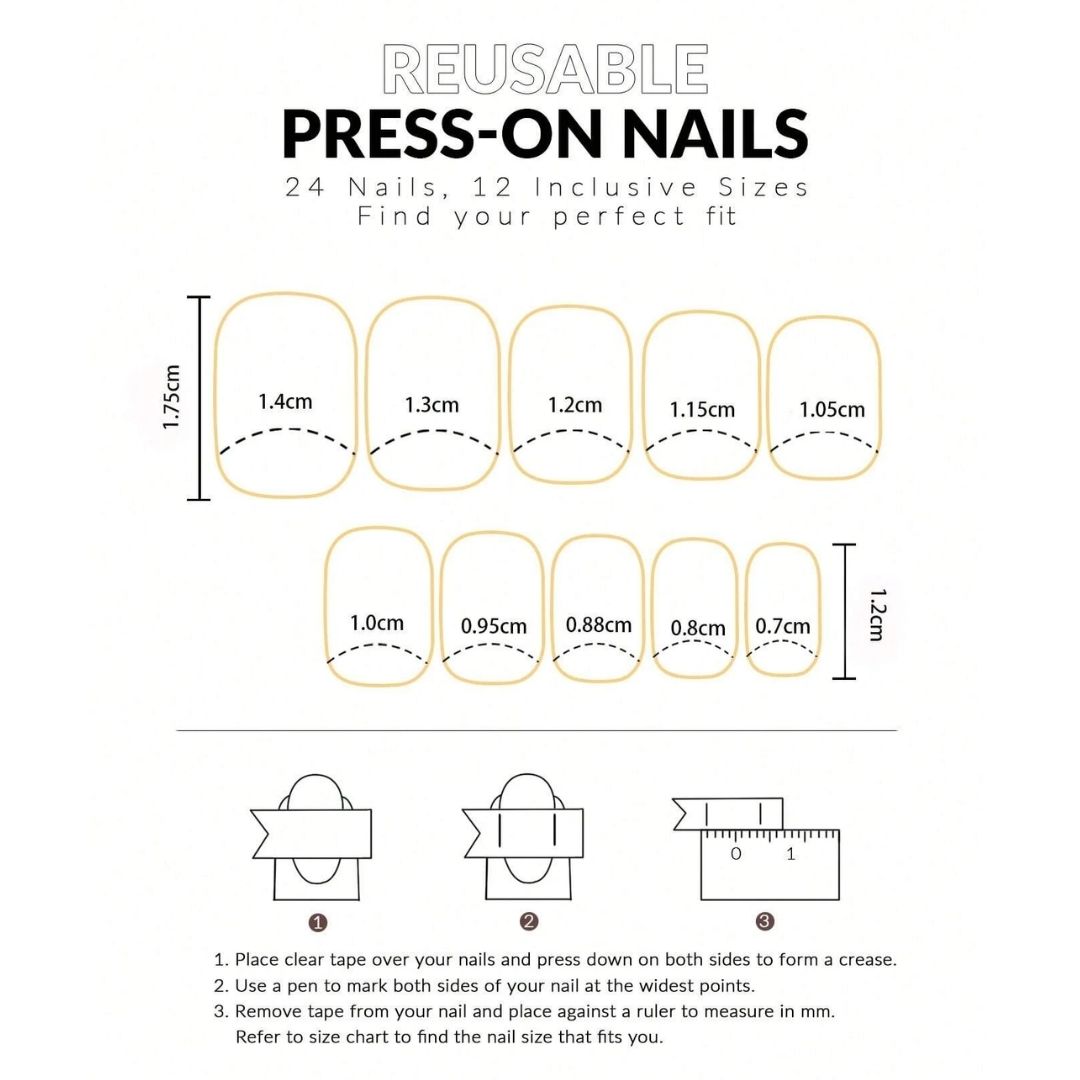 REUSABLE
PRESS-ON NAILS
24 Nails, 12 Inclusive Sizes
Find your perfect fit

1.75cm
1.4cm
1.3cm
1.2cm
1.15cm
1.05cm

1.0cm
0.95cm
0.88cm
0.8cm
0.7cm
1.2cm

0 1

1
2
3

1. Place clear tape over your nails and press down on both sides to form a crease.
2. Use a pen to mark both sides of your nail at the widest points.
3. Remove tape from your nail and place against a ruler to measure in mm. Refer to size chart to find the nail size that fits you.