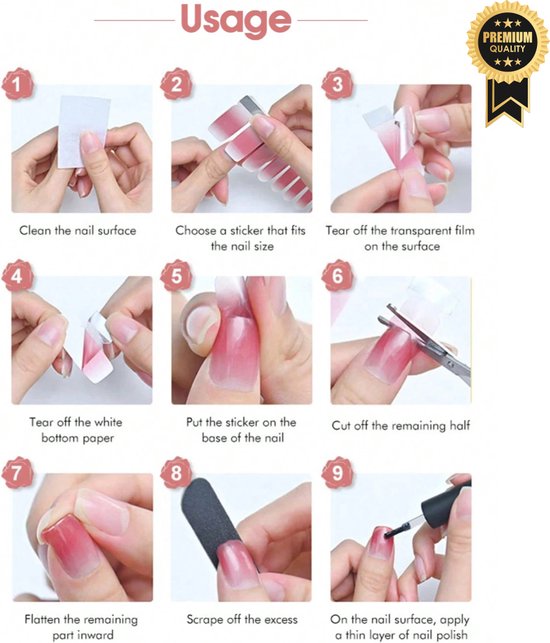 Usage

PREMIUM QUALITY

1
Clean the nail surface

2
Choose a sticker that fits the nail size

3
Tear off the transparent film on the surface

4
Tear off the white bottom paper

5
Put the sticker on the base of the nail

6
Cut off the remaining half

7
Flatten the remaining part inward

8
Scrape off the excess

9
On the nail surface, apply a thin layer of nail polish