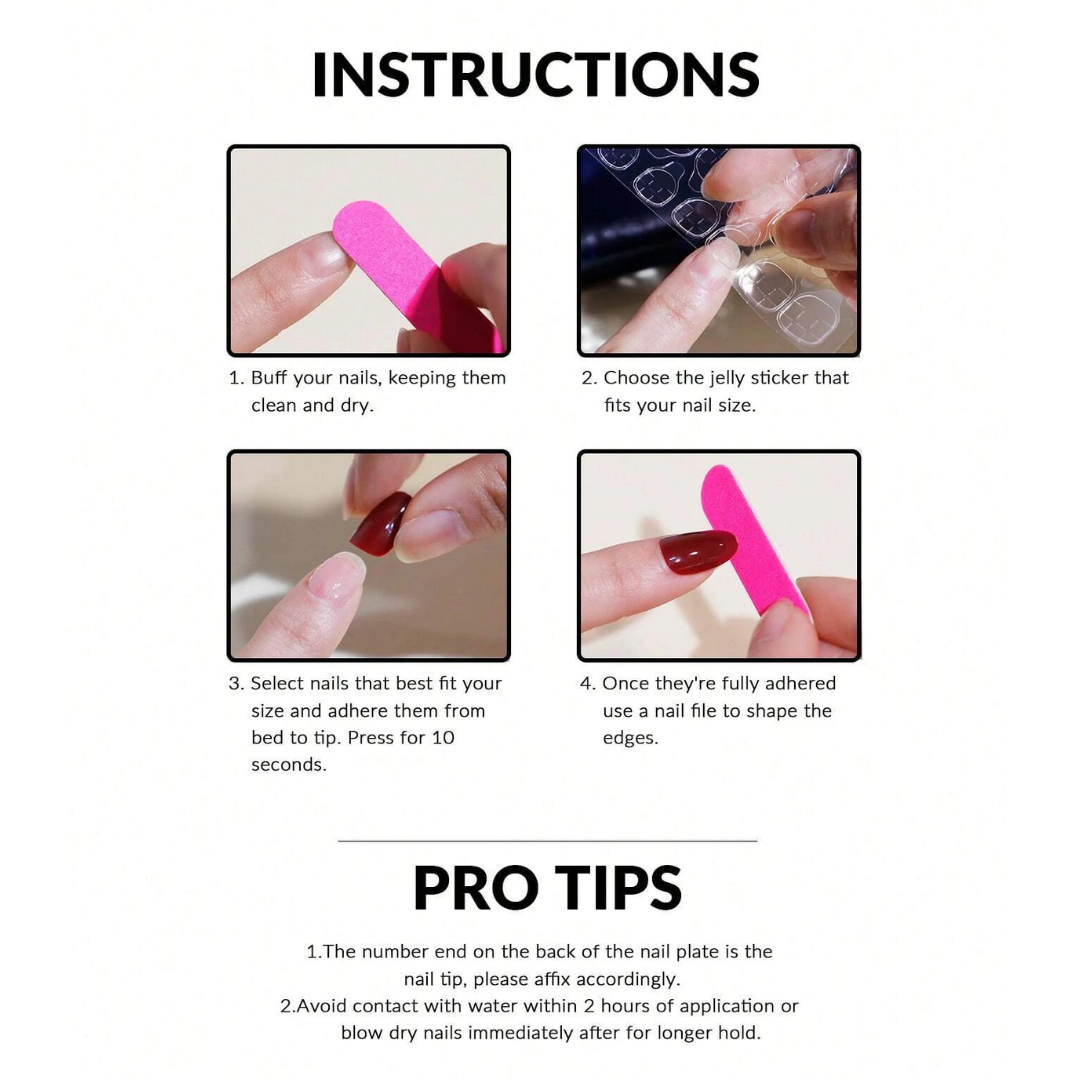 INSTRUCTIONS

1. Buff your nails, keeping them clean and dry.

2. Choose the jelly sticker that fits your nail size.

3. Select nails that best fit your size and adhere them from bed to tip. Press for 10 seconds.

4. Once they're fully adhered use a nail file to shape the edges.

PRO TIPS

1.The number end on the back of the nail plate is the nail tip, please affix accordingly.
2.Avoid contact with water within 2 hours of application or blow dry nails immediately after for longer hold.