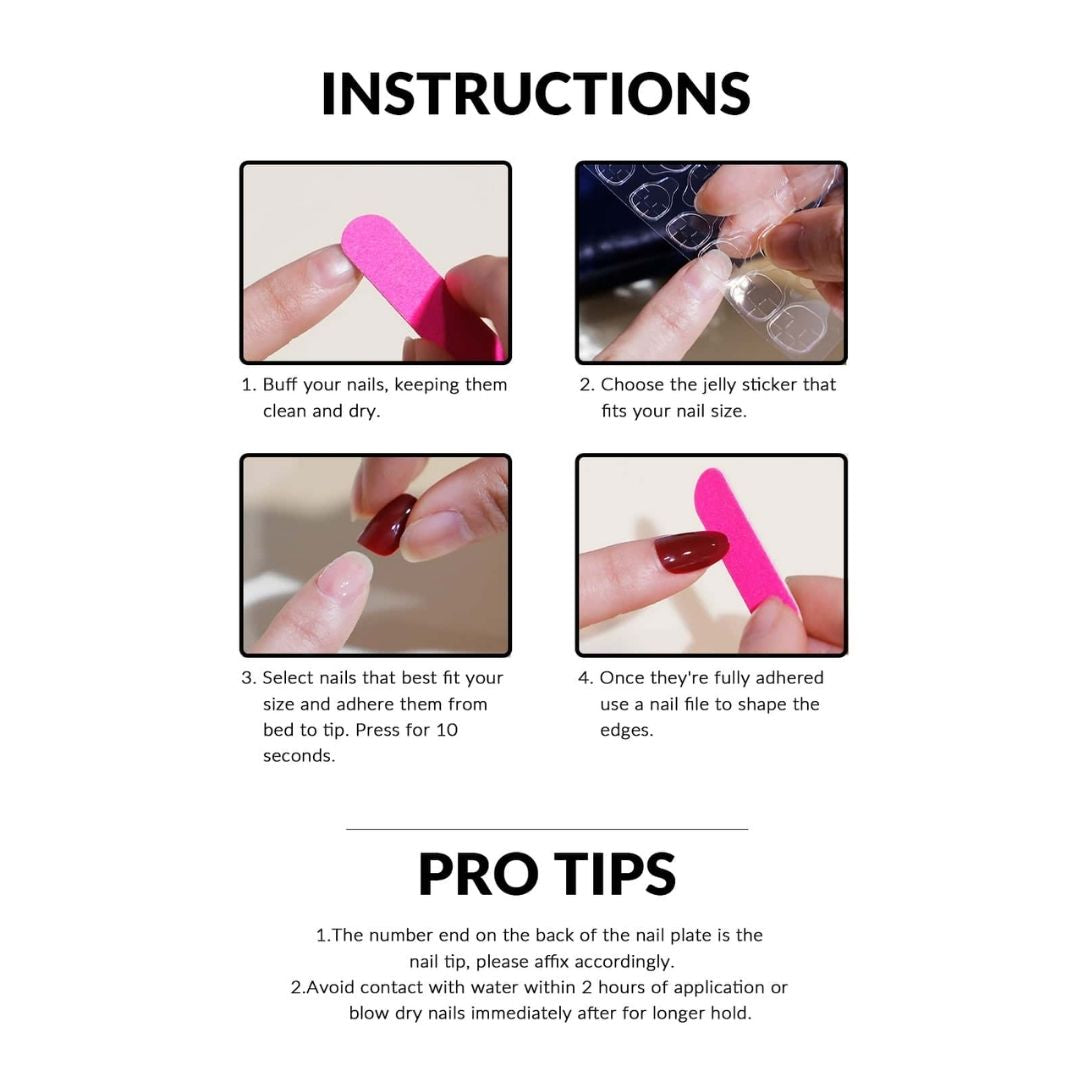 INSTRUCTIONS

1. Buff your nails, keeping them clean and dry.

2. Choose the jelly sticker that fits your nail size.

3. Select nails that best fit your size and adhere them from bed to tip. Press for 10 seconds.

4. Once they're fully adhered use a nail file to shape the edges.

PRO TIPS

1.The number end on the back of the nail plate is the nail tip, please affix accordingly.
2.Avoid contact with water within 2 hours of application or blow dry nails immediately after for longer hold.