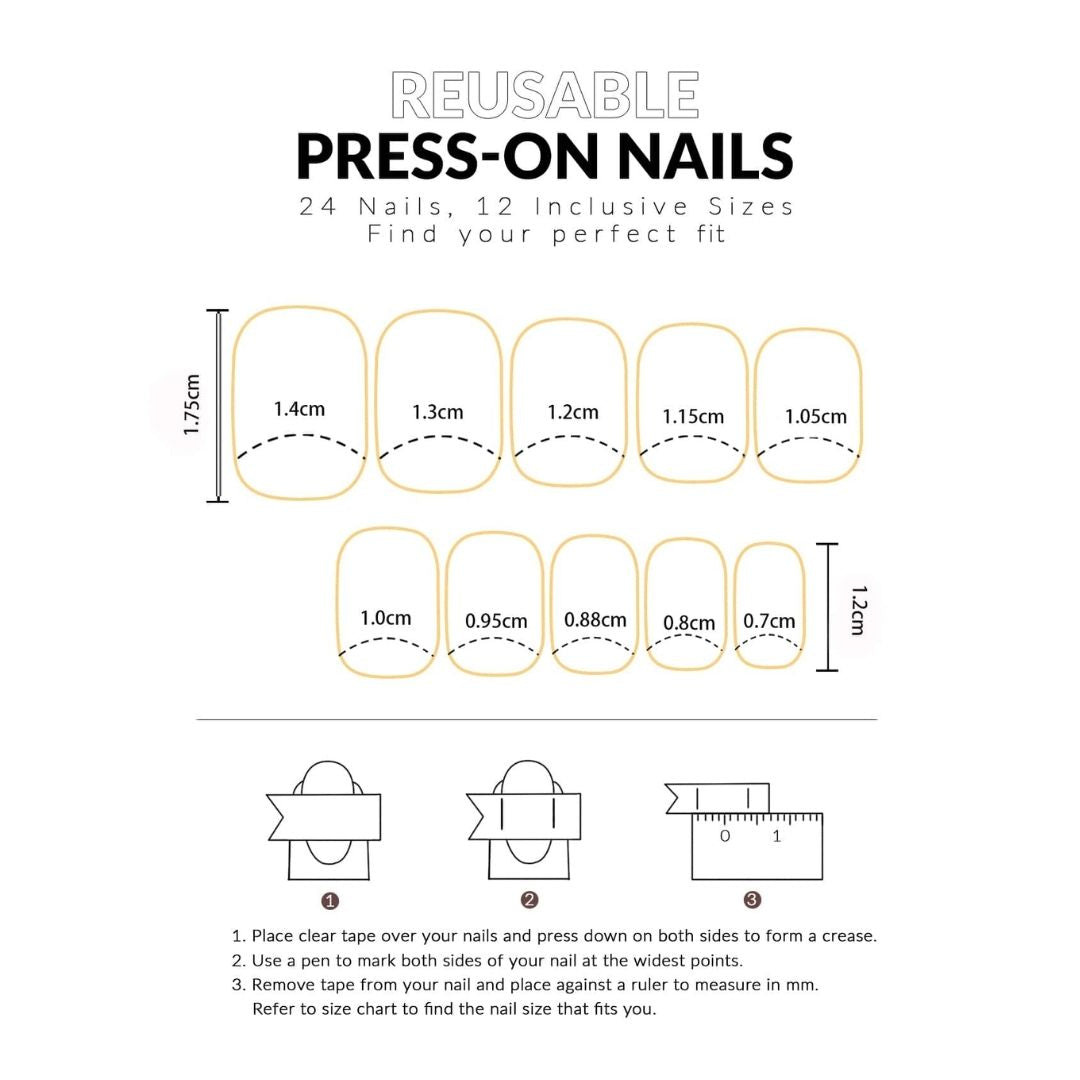 REUSABLE
PRESS-ON NAILS
24 Nails, 12 Inclusive Sizes
Find your perfect fit

1.75cm
1.4cm 1.3cm 1.2cm 1.15cm 1.05cm

1.0cm 0.95cm 0.88cm 0.8cm 0.7cm
1.2cm

0 1

1
2
3

1. Place clear tape over your nails and press down on both sides to form a crease.
2. Use a pen to mark both sides of your nail at the widest points.
3. Remove tape from your nail and place against a ruler to measure in mm. Refer to size chart to find the nail size that fits you.