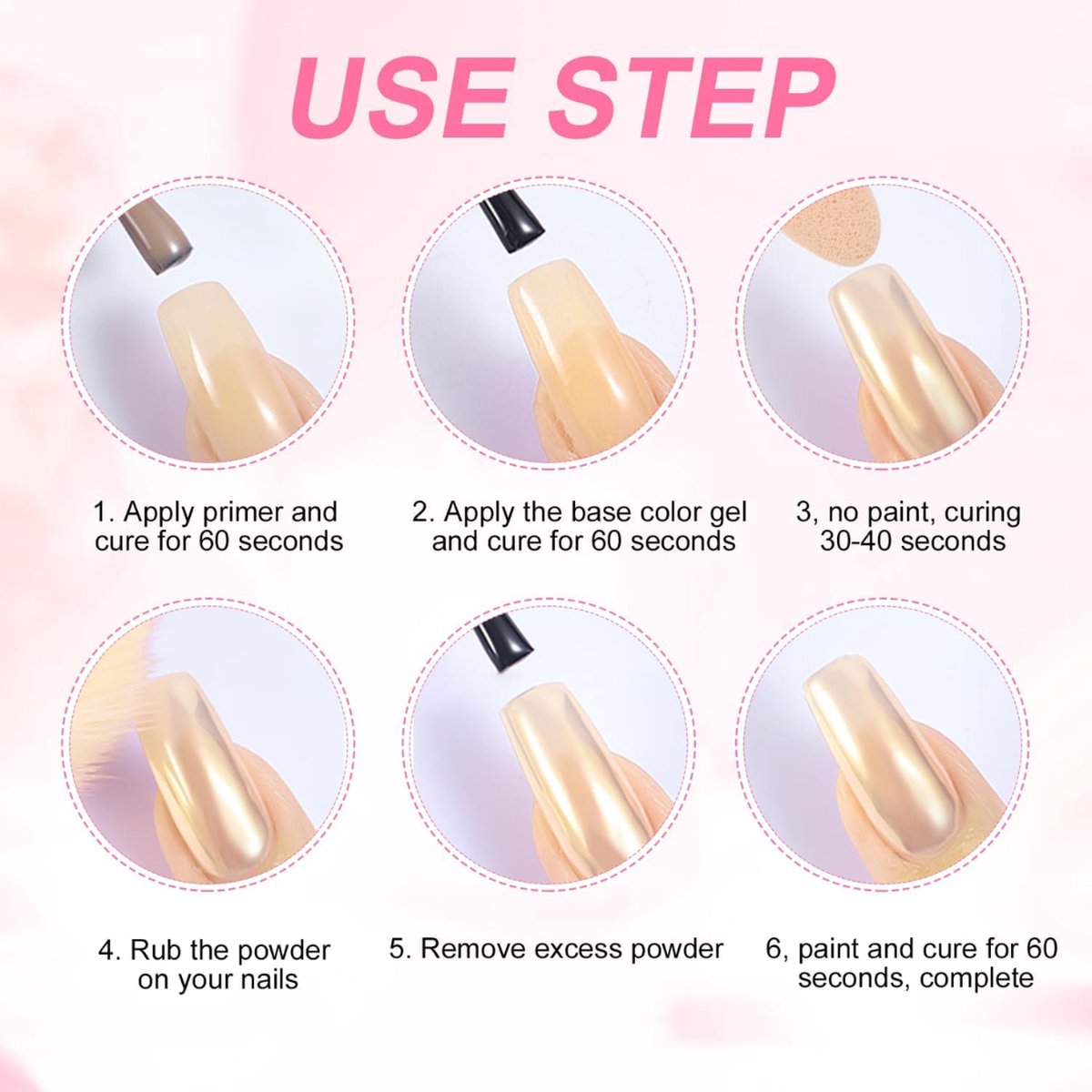 USE STEP

1. Apply primer and cure for 60 seconds

2. Apply the base color gel and cure for 60 seconds

3, no paint, curing 30-40 seconds

4. Rub the powder on your nails

5. Remove excess powder

6, paint and cure for 60 seconds, complete