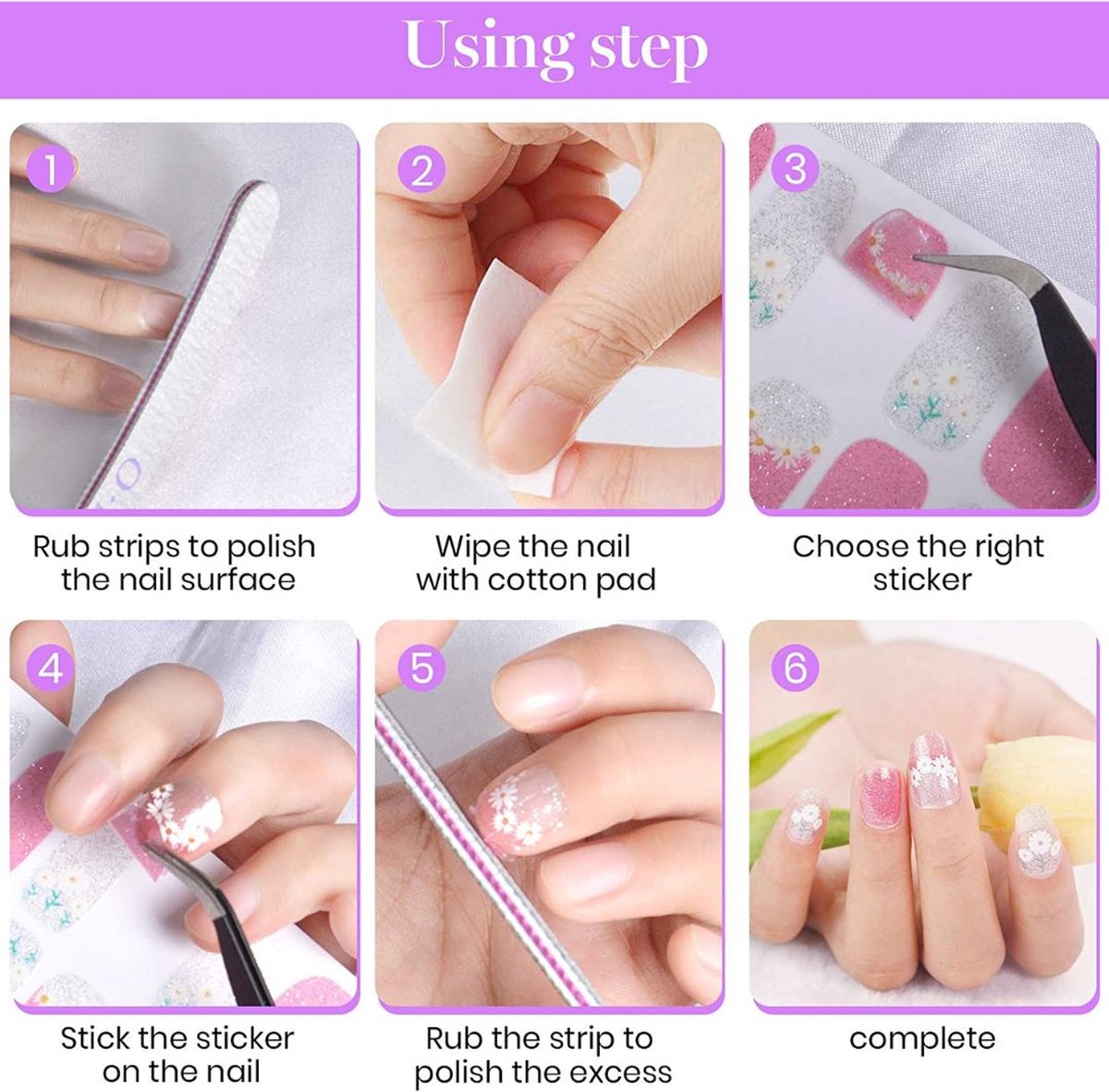 Using step

1
Rub strips to polish the nail surface

2
Wipe the nail with cotton pad

3
Choose the right sticker

4
Stick the sticker on the nail

5
Rub the strip to polish the excess

6
complete