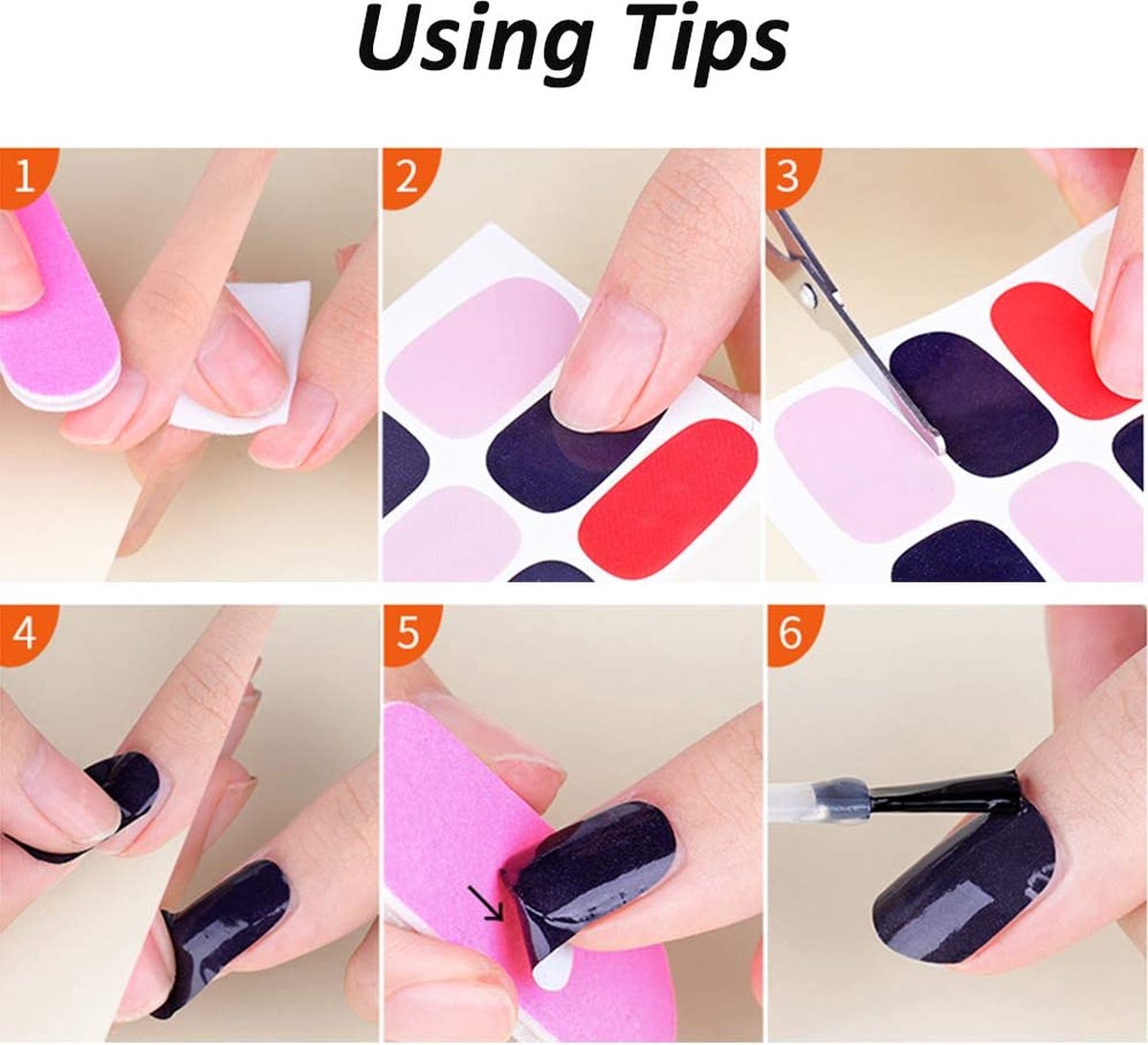 Using Tips

1

2

3

4

5

6